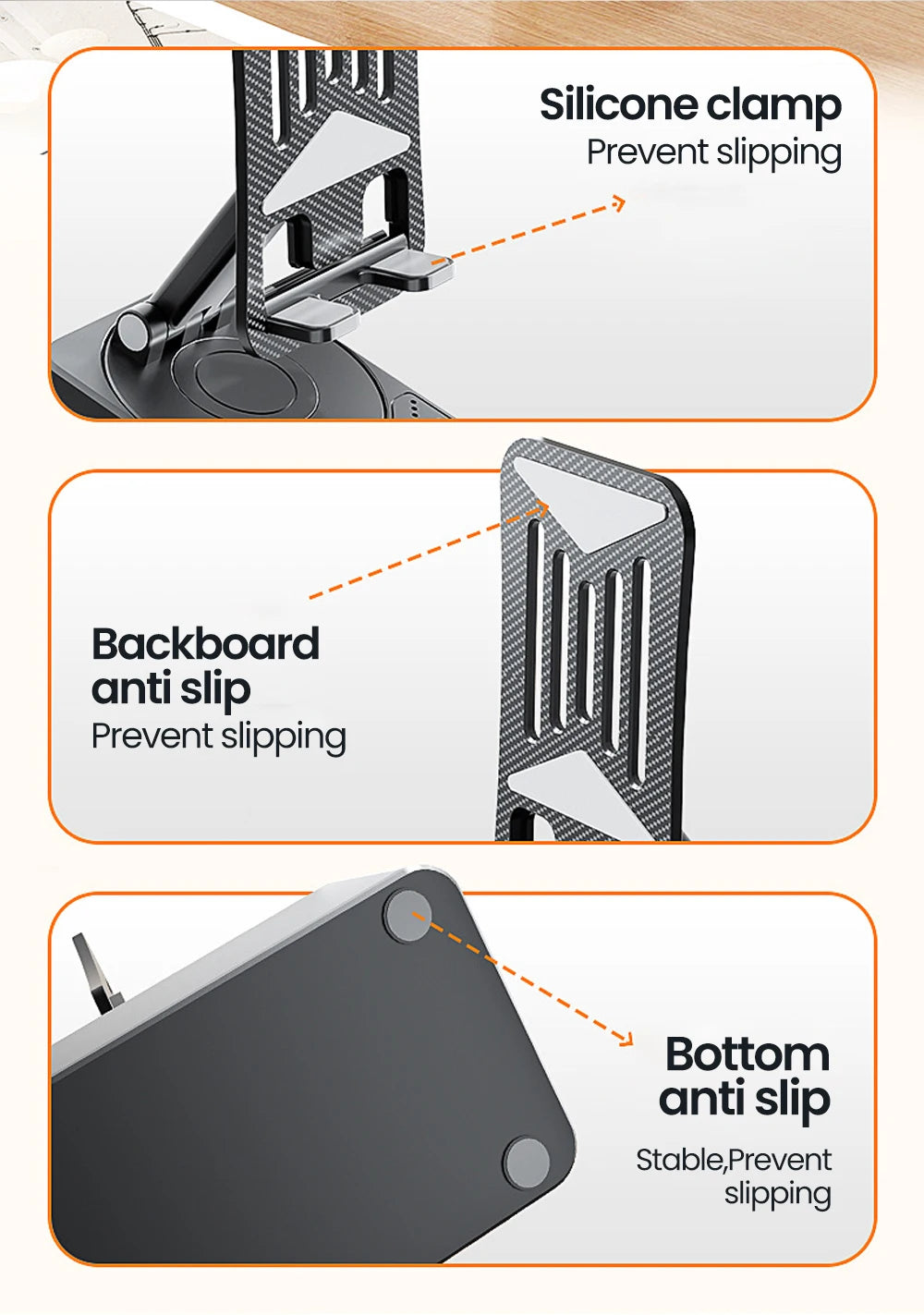 Silicone clamp
Prevent slipping

Backboard anti slip
Prevent slipping

Bottom anti slip
Stable,Prevent slipping