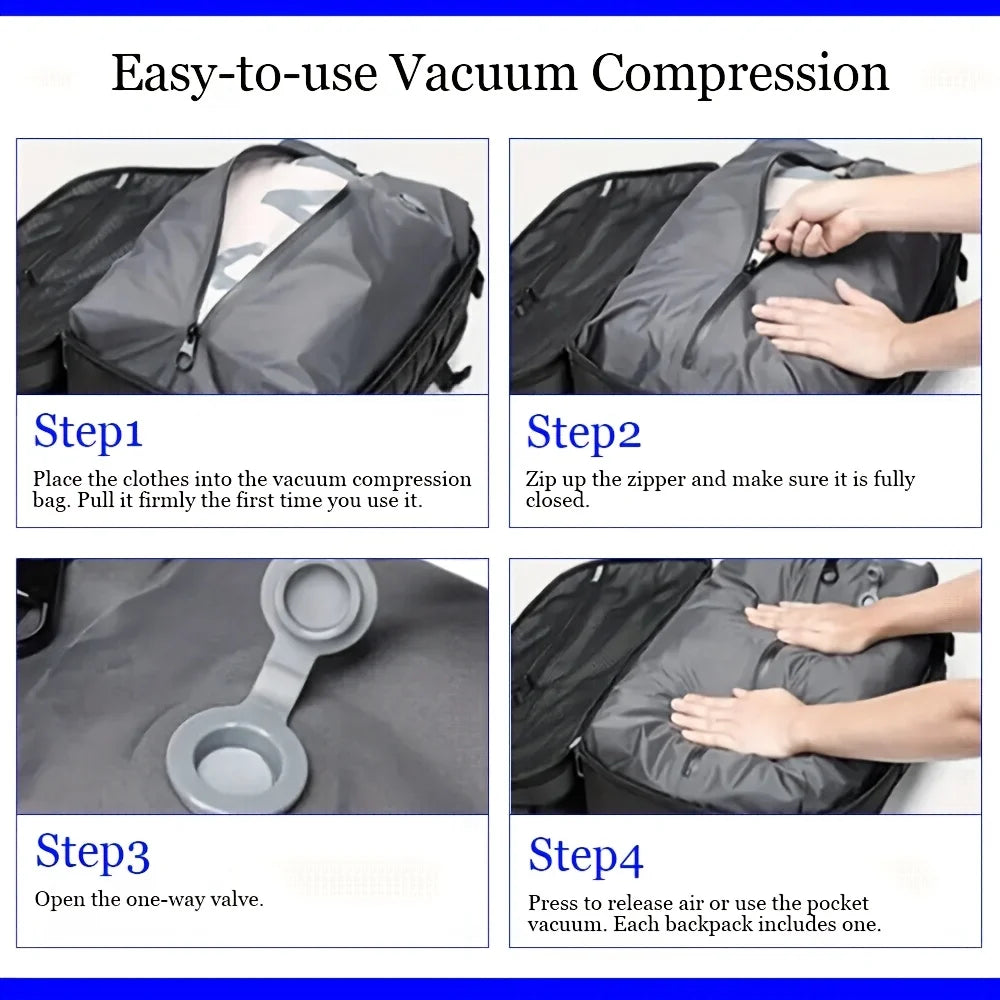 Easy-to-use Vacuum Compression

Step1
Place the clothes into the vacuum compression bag. Pull it firmly the first time you use it.

Step2
Zip up the zipper and make sure it is fully closed.

Step3
Open the one-way valve.

Step4
Press to release air or use the pocket vacuum. Each backpack includes one.